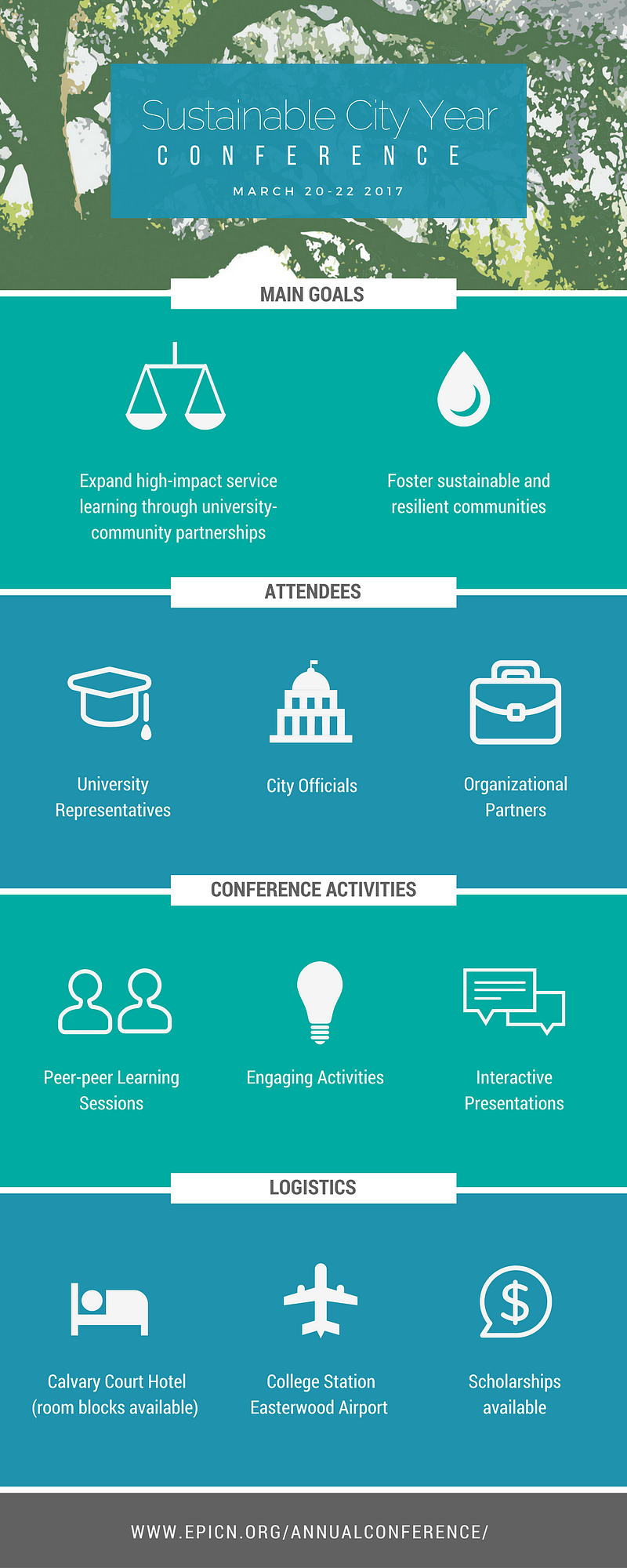 Sustainable City Year
CONFERENCE
MARCH 20-22 2017

MAIN GOALS

Expand high-impact service learning through university-community partnerships

Foster sustainable and resilient communities

ATTENDEES

University Representatives

City Officials

Organizational Partners

CONFERENCE ACTIVITIES

Peer-peer Learning Sessions

Engaging Activities

Interactive Presentations

LOGISTICS

Calvary Court Hotel (room blocks available)

College Station Easterwood Airport

Scholarships available

WWW.EPICN.ORG/ANNUALCONFERENCE/